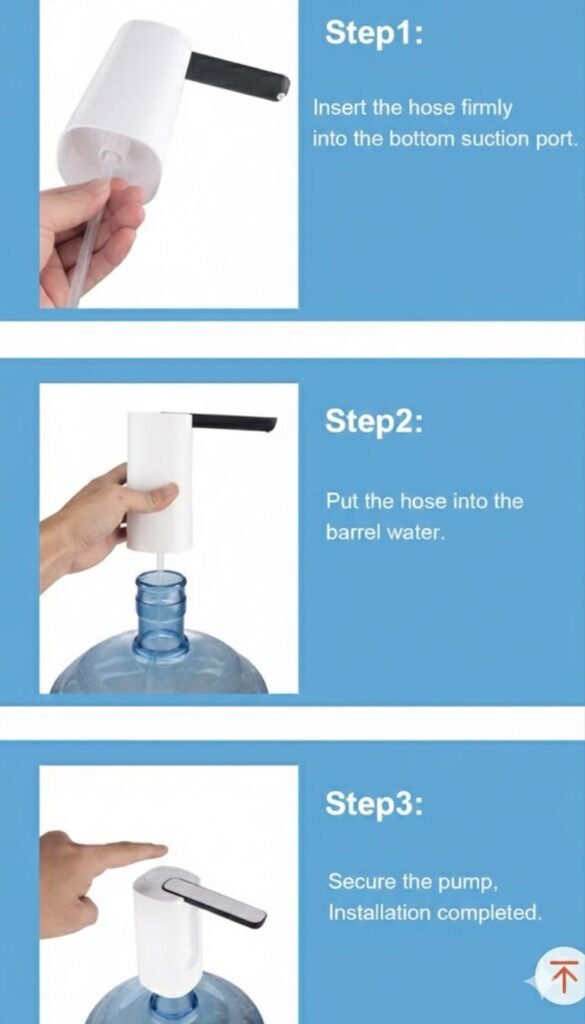 Step1:

Insert the hose firmly into the bottom suction port.

Step2:

Put the hose into the barrel water.

Step3:

Secure the pump, Installation completed.